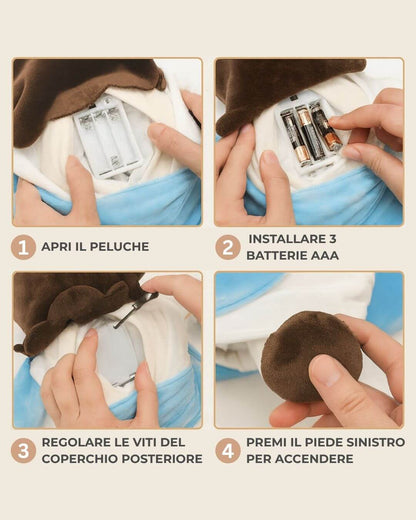 1 APRI IL PELUCHE

2 INSTALLARE 3 BATTERIE AAA

3 REGOLARE LE VITI DEL COPERCHIO POSTERIORE

4 PREMI IL PIEDE SINISTRO PER ACCENDERE